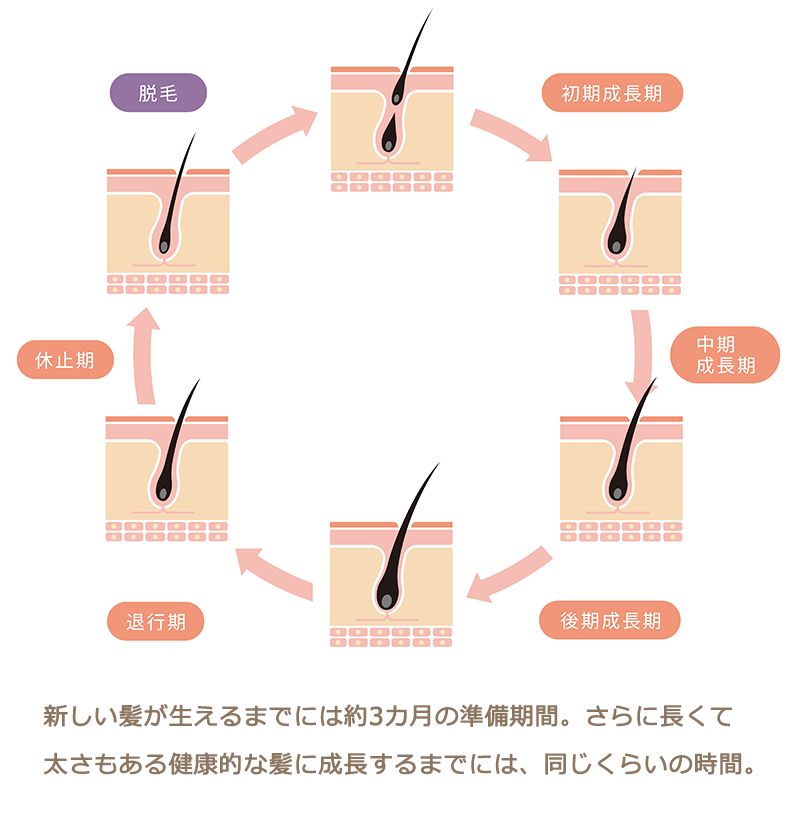 脱毛

初期成長期

中期
成長期

後期成長期

退行期

休止期

新しい髪が生えるまでには約3カ月の準備期間。さらに長くて太さもある健康的な髪に成長するまでには、同じくらいの時間。